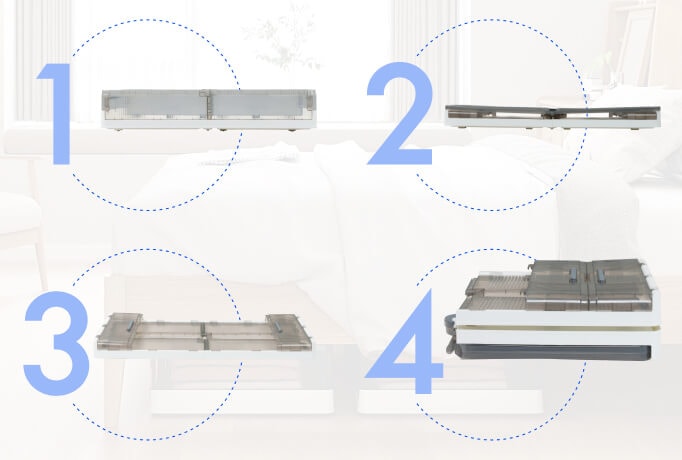 1

2

3

4